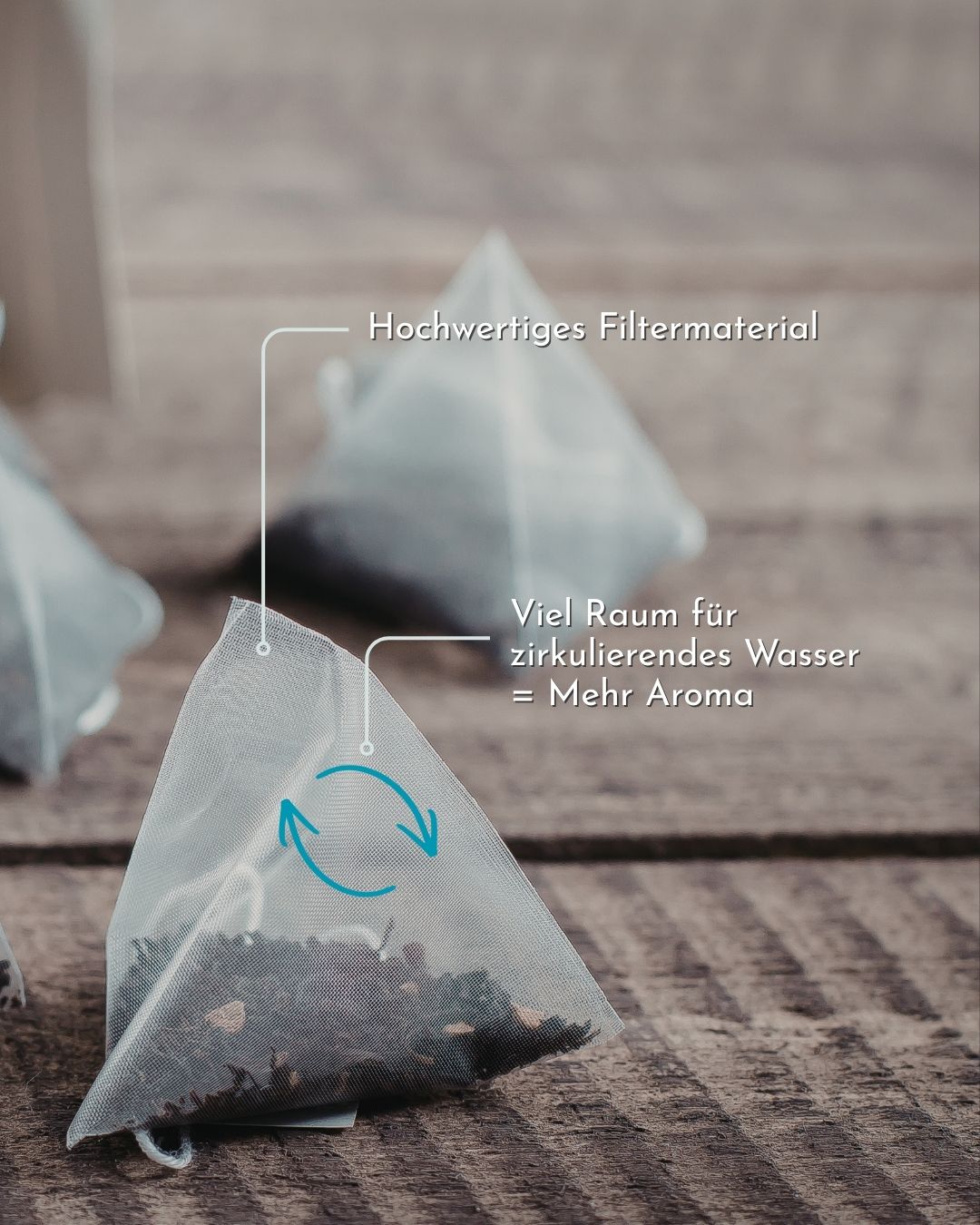 Hochwertiges Filtermaterial

Viel Raum für zirkulierendes Wasser = Mehr Aroma